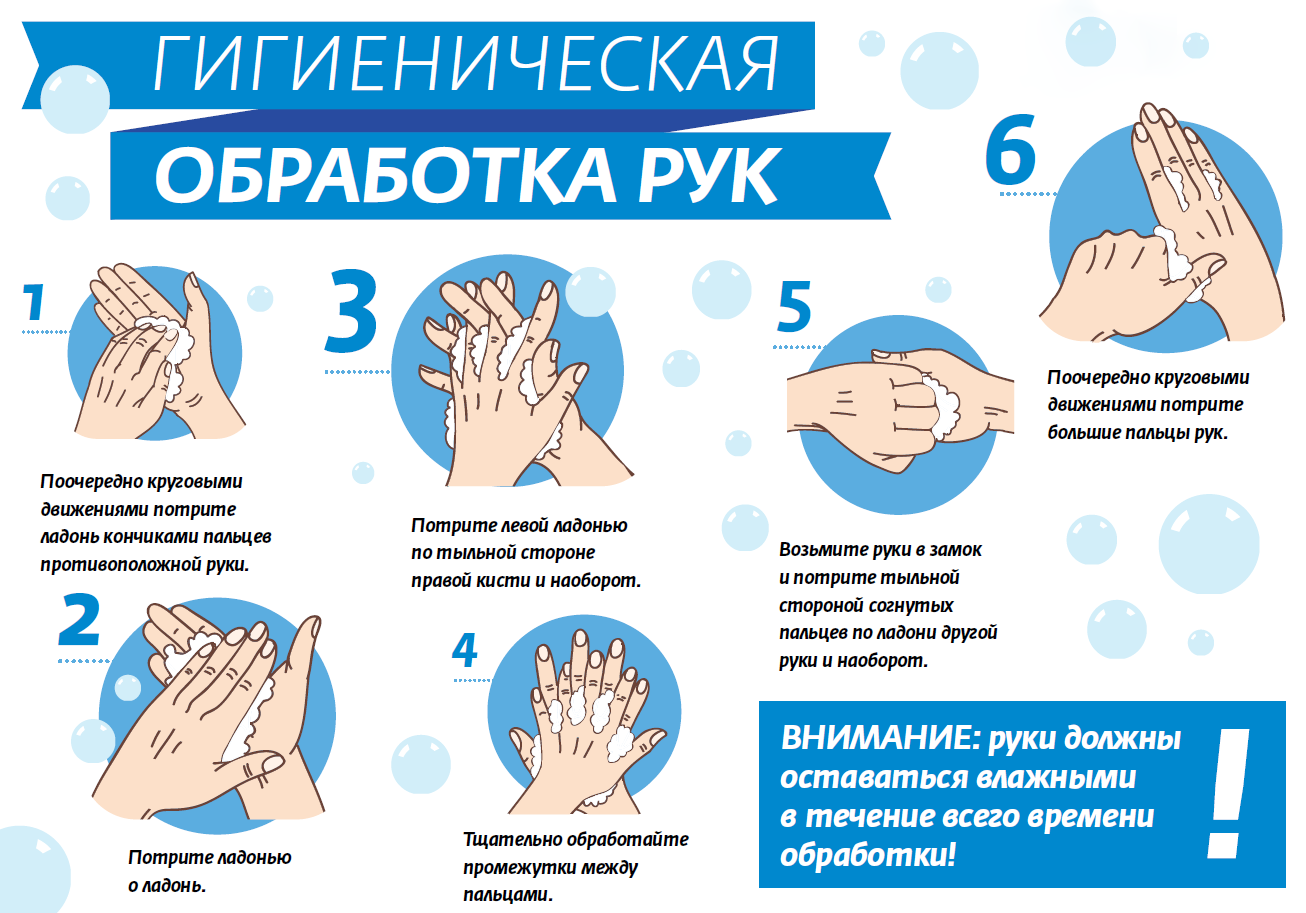 ГИГИЕНИЧЕСКАЯ
ОБРАБОТКА РУК

1
Поочередно круговыми движениями потрите ладонь кончиками пальцев противоположной руки.

2
Потрите ладонью о ладонь.

3
Потрите левой ладонью по тыльной стороне правой кисти и наоборот.

4
Тщательно обработайте промежутки между пальцами.

5
Возьмите руки в замок и потрите тыльной стороной согнутых пальцев по ладони другой руки и наоборот.

6
Поочередно круговыми движениями потрите большие пальцы рук.

ВНИМАНИЕ: руки должны оставаться влажными в течение всего времени обработки!

!